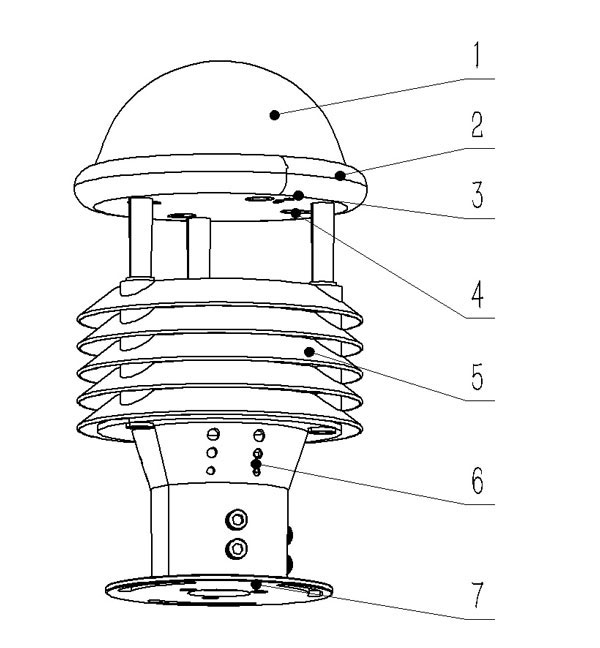 1
2
3
4
5
6
7